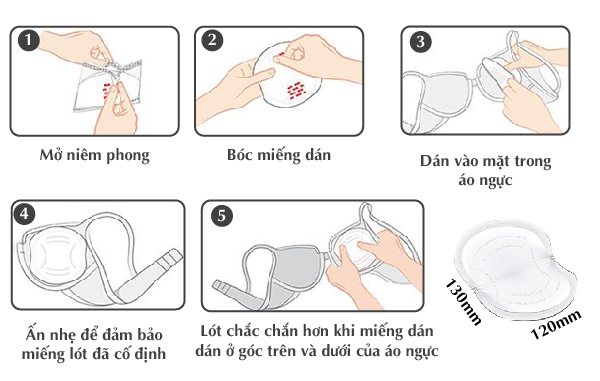 1

Mở niêm phong

2

Bóc miếng dán

3

Dán vào mặt trong áo ngực

4

Ấn nhẹ để đảm bảo miếng lót đã cố định

5

Lót chắc chắn hơn khi miếng dán dán ở góc trên và dưới của áo ngực

130mm

120mm